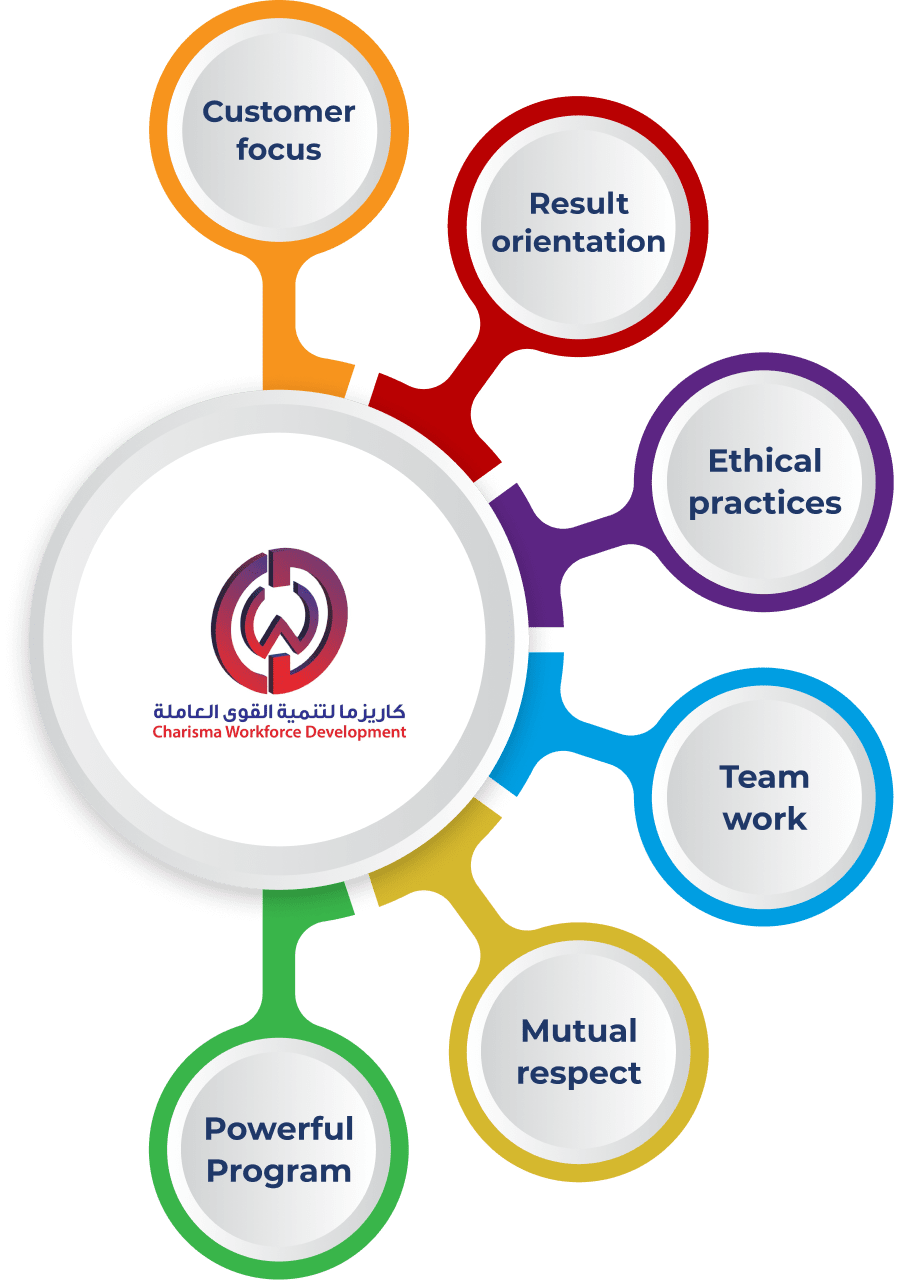 Customer focus

Result orientation

Ethical practices

كاريزما لتنمية القوى العاملة
Charisma Workforce Development

Team work

Mutual respect

Powerful Program